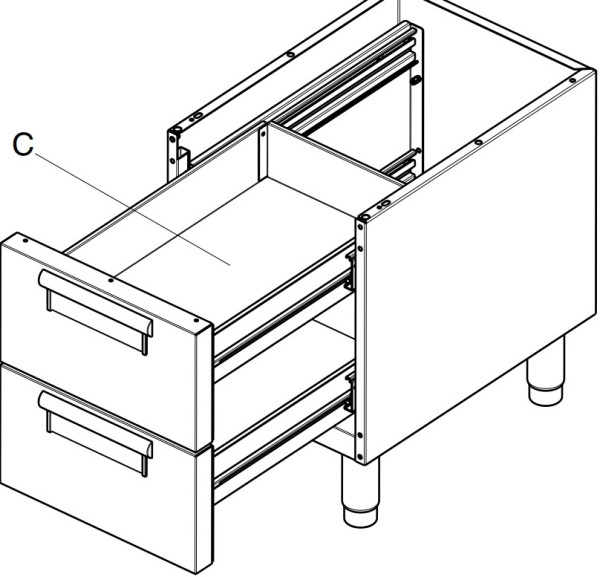 C