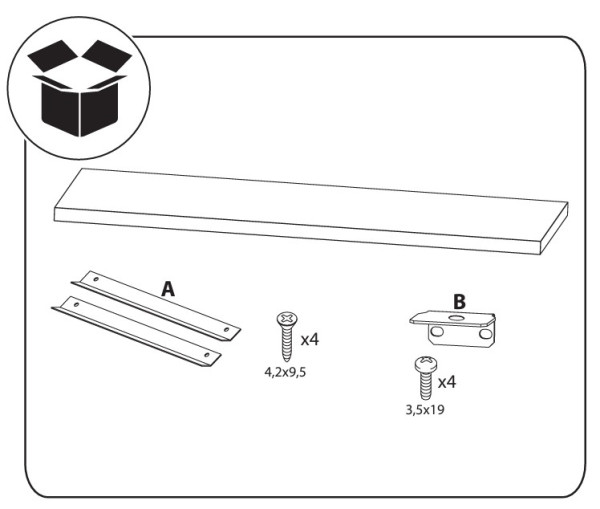 A

x4
4,2x9,5

B

x4
3,5x19